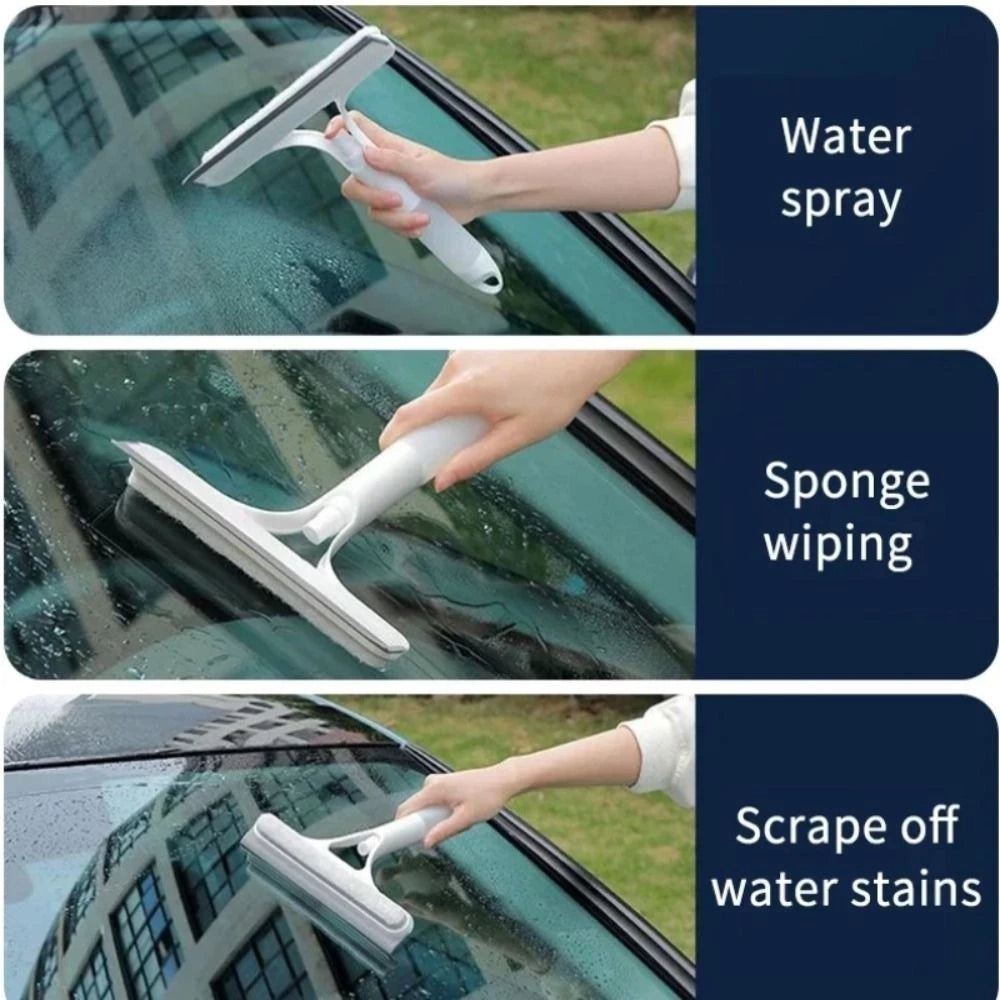 Water spray

Sponge wiping

Scrape off water stains