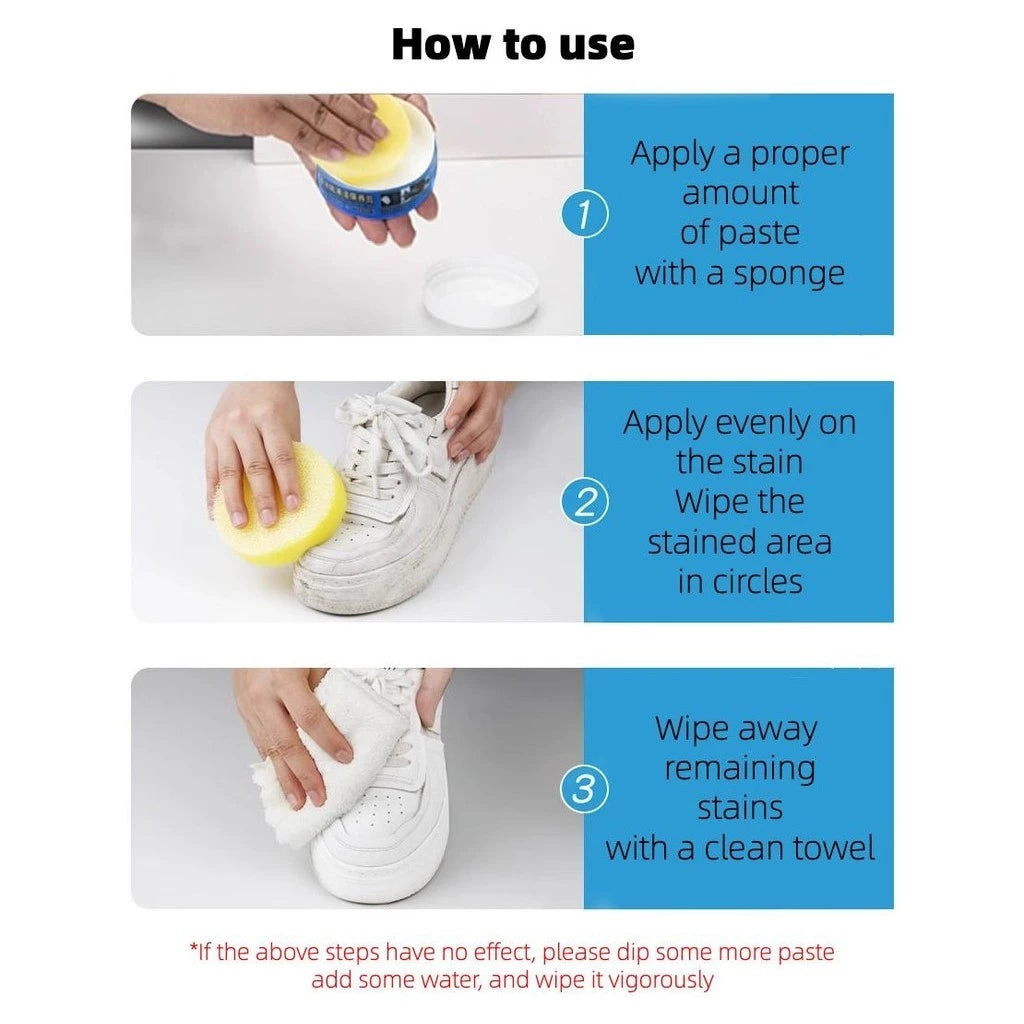 How to use

1 Apply a proper amount of paste with a sponge

2 Apply evenly on the stain Wipe the stained area in circles

3 Wipe away remaining stains with a clean towel

*If the above steps have no effect, please dip some more paste add some water, and wipe it vigorously