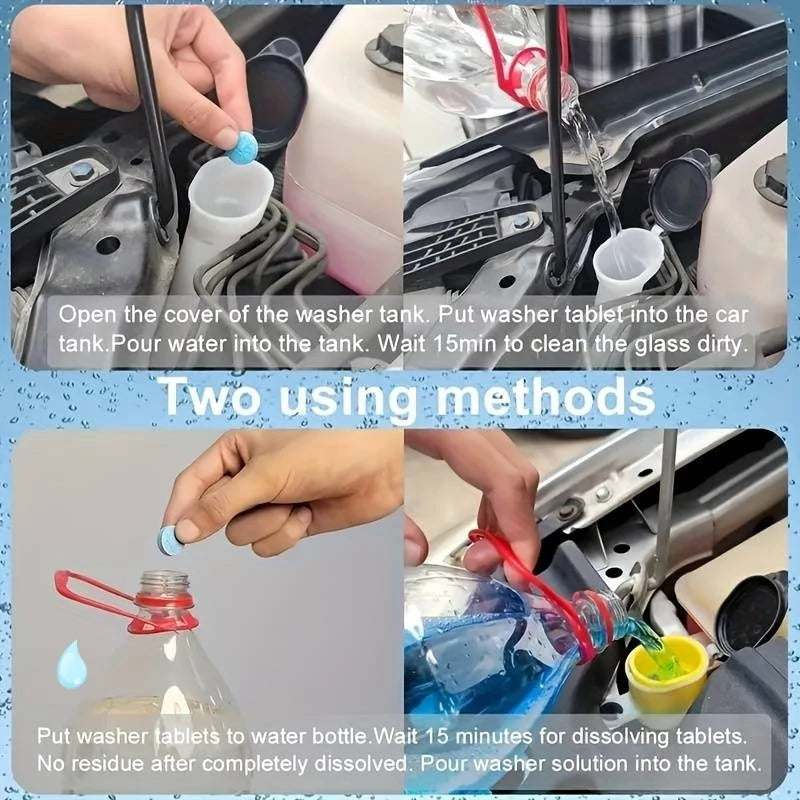 Open the cover of the washer tank. Put washer tablet into the car tank.Pour water into the tank. Wait 15min to clean the glass dirty.

Two using methods

Put washer tablets to water bottle.Wait 15 minutes for dissolving tablets. No residue after completely dissolved. Pour washer solution into the tank.