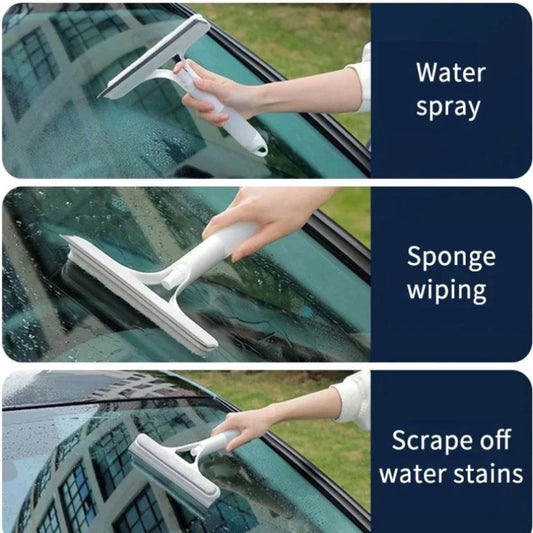 Water spray

Sponge wiping

Scrape off water stains